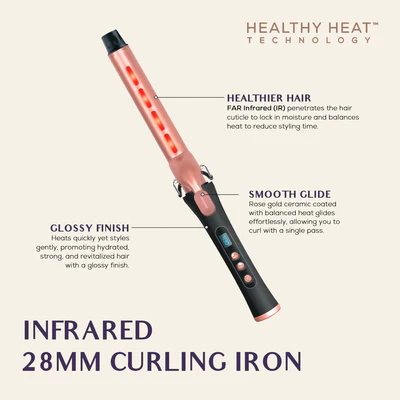 HEALTHY HEAT™
TECHNOLOGY

HEALTHIER HAIR
FAR Infrared (IR) penetrates the hair cuticle to lock in moisture and balances heat to reduce styling time.

SMOOTH GLIDE
Rose gold ceramic coated with balanced heat glides effortlessly, allowing you to curl with a single pass.

GLOSSY FINISH
Heats quickly yet styles gently, promoting hydrated, strong, and revitalized hair with a glossy finish.

INFRARED
28MM CURLING IRON