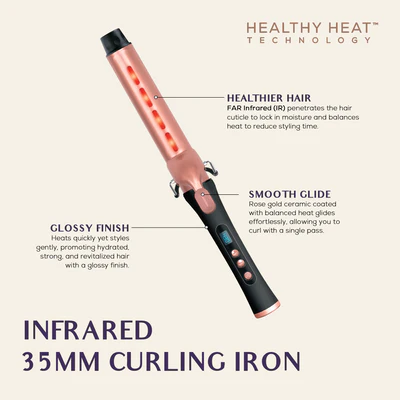 HEALTHY HEAT™
TECHNOLOGY

HEALTHIER HAIR
FAR Infrared (IR) penetrates the hair cuticle to lock in moisture and balances heat to reduce styling time.

SMOOTH GLIDE
Rose gold ceramic coated with balanced heat glides effortlessly, allowing you to curl with a single pass.

GLOSSY FINISH
Heats quickly yet styles gently, promoting hydrated, strong, and revitalized hair with a glossy finish.

INFRARED
35MM CURLING IRON