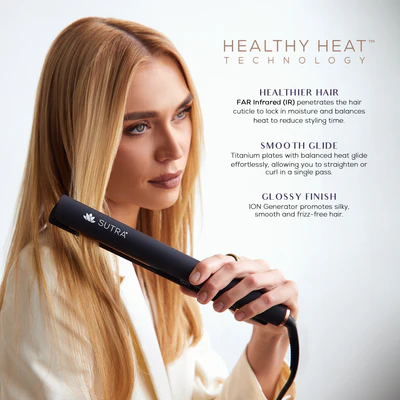 HEALTHY HEAT™
TECHNOLOGY

HEALTHIER HAIR
FAR Infrared (IR) penetrates the hair cuticle to lock in moisture and balances heat to reduce styling time.

SMOOTH GLIDE
Titanium plates with balanced heat glide effortlessly, allowing you to straighten or curl in a single pass.

GLOSSY FINISH
ION Generator promotes silky, smooth and frizz-free hair.

SUTRA®