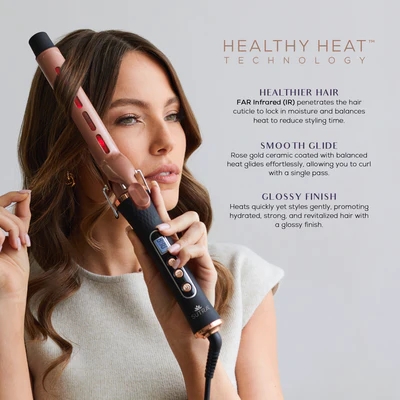 HEALTHY HEAT™
TECHNOLOGY

HEALTHIER HAIR
FAR Infrared (IR) penetrates the hair cuticle to lock in moisture and balances heat to reduce styling time.

SMOOTH GLIDE
Rose gold ceramic coated with balanced heat glides effortlessly, allowing you to curl with a single pass.

GLOSSY FINISH
Heats quickly yet styles gently, promoting hydrated, strong, and revitalized hair with a glossy finish.

SUTRA